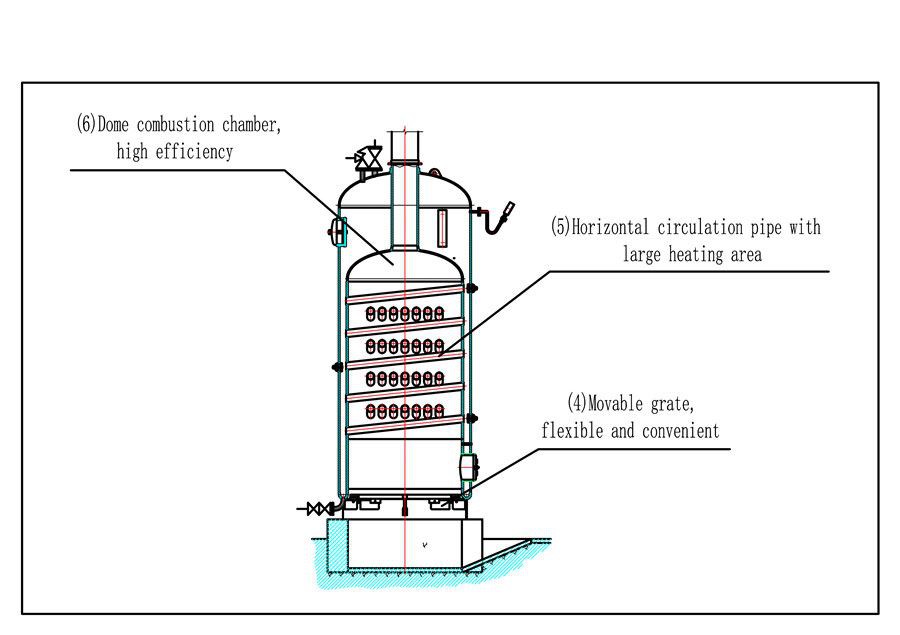 (6)Dome combustion chamber, high efficiency

(5)Horizontal circulation pipe with large heating area

(4)Movable grate, flexible and convenient